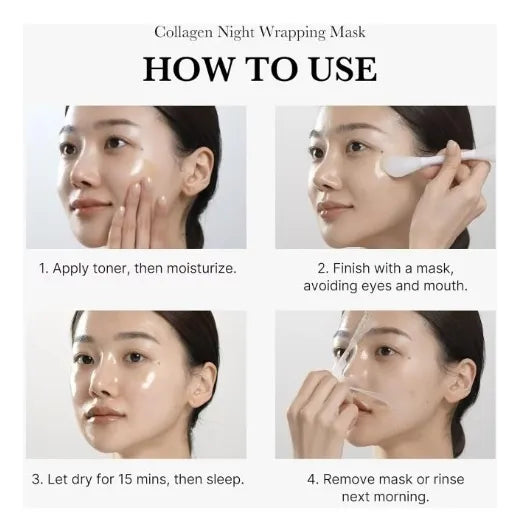 Collagen Night Wrapping Mask

HOW TO USE

1. Apply toner, then moisturize.

2. Finish with a mask, avoiding eyes and mouth.

3. Let dry for 15 mins, then sleep.

4. Remove mask or rinse next morning.